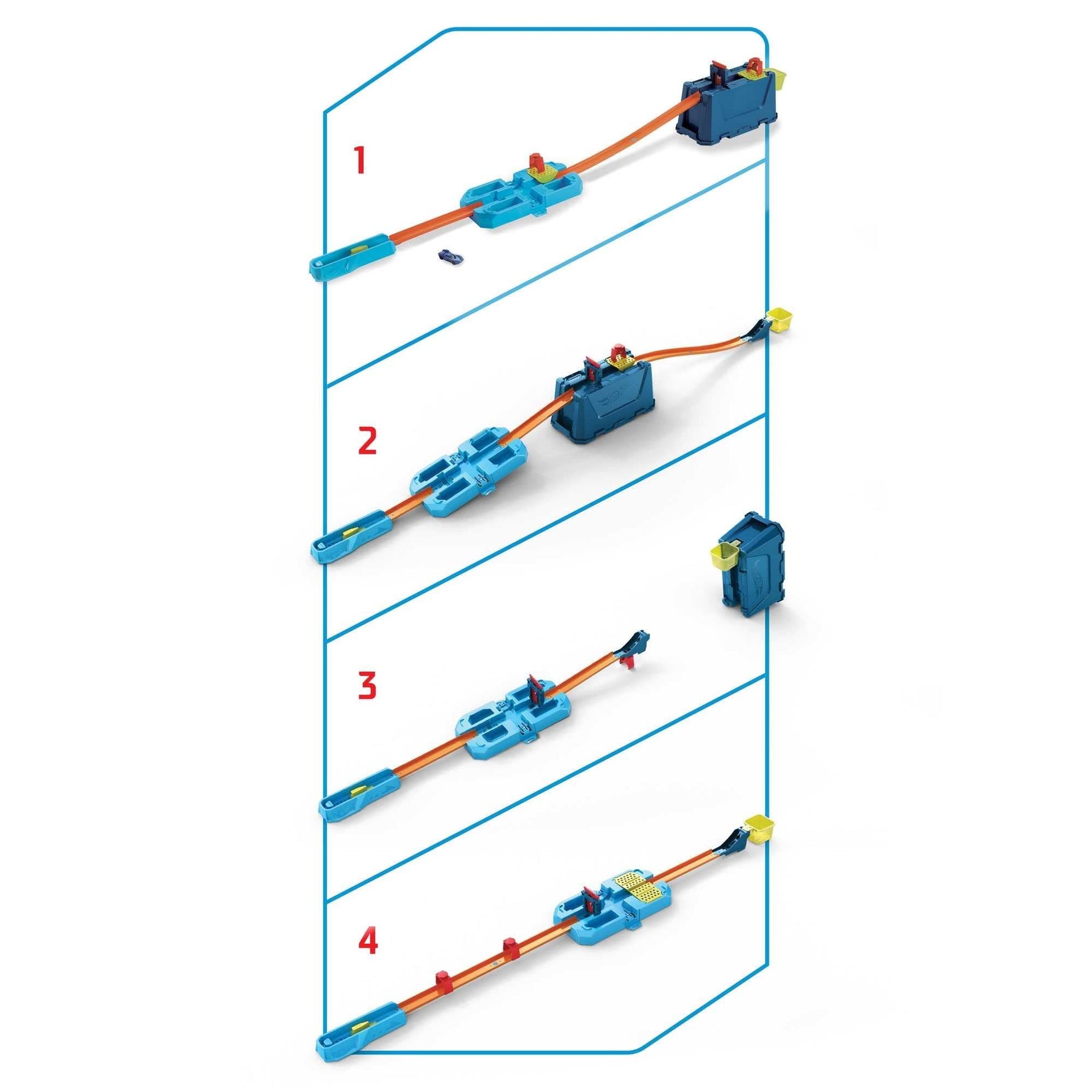 1

2

3

4